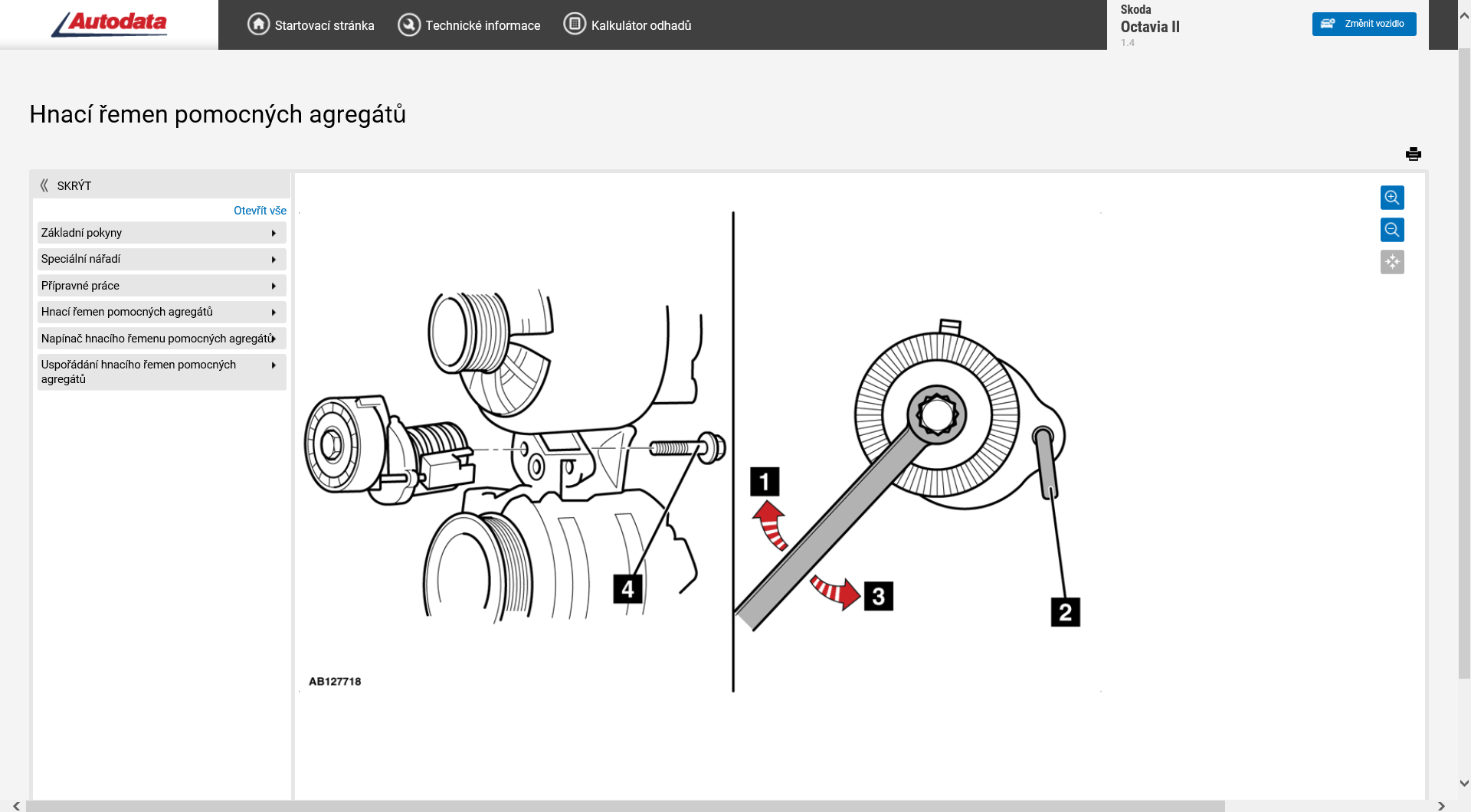 Autodata

Startovací stránka Technické informace Kalkulátor odhadů

Skoda
Octavia II
1.4

Změnit vozidlo

Hnací řemen pomocných agregátů

SKRÝT

Otevřít vše

Základní pokyny

Speciální nářadí

Přípravné práce

Hnací řemen pomocných agregátů

Napínač hnacího řemenu pomocných agregátů

Uspořádání hnacího řemen pomocných agregátů

1

2

3

4

AB127718